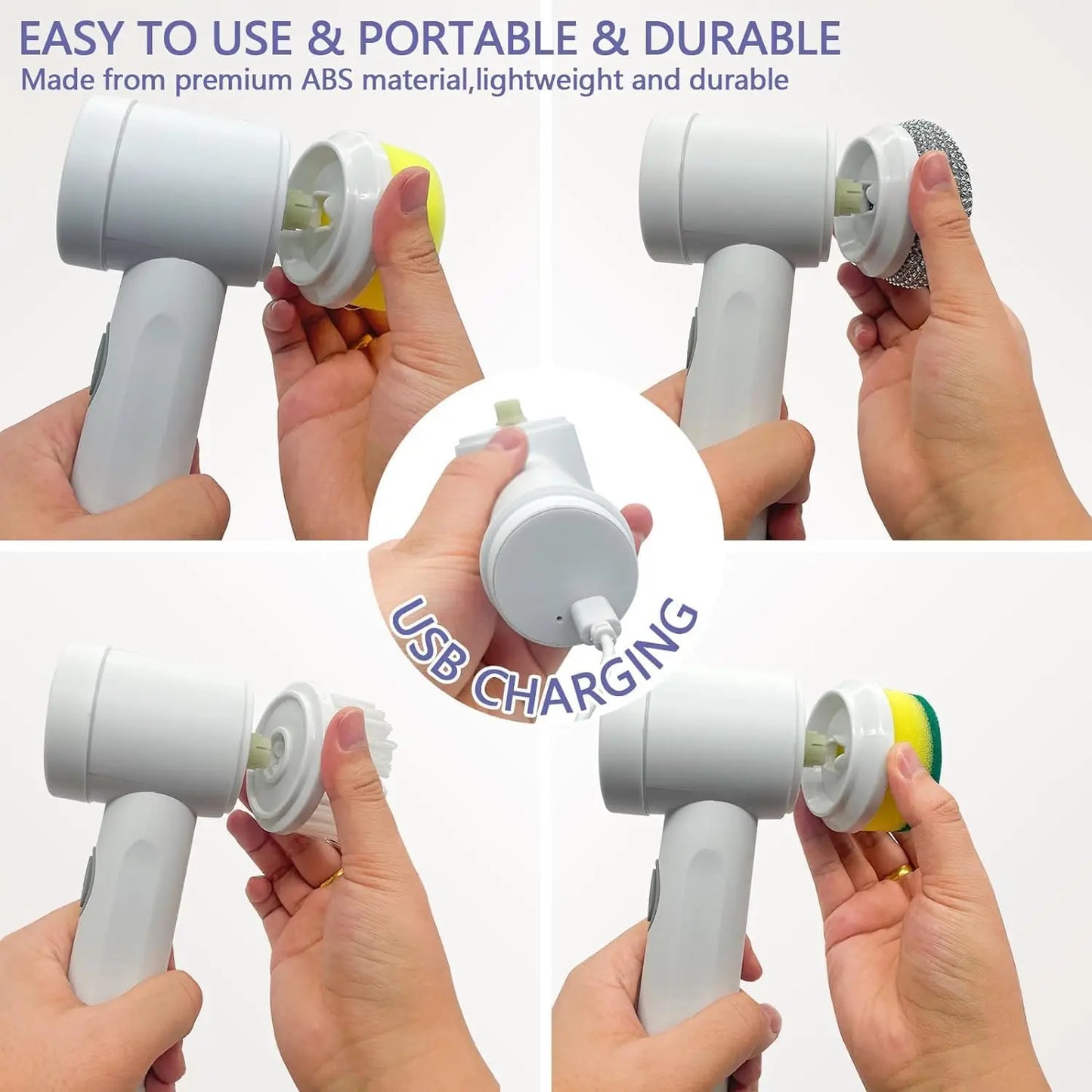 EASY TO USE & PORTABLE & DURABLE
Made from premium ABS material,lightweight and durable

USB CHARGING